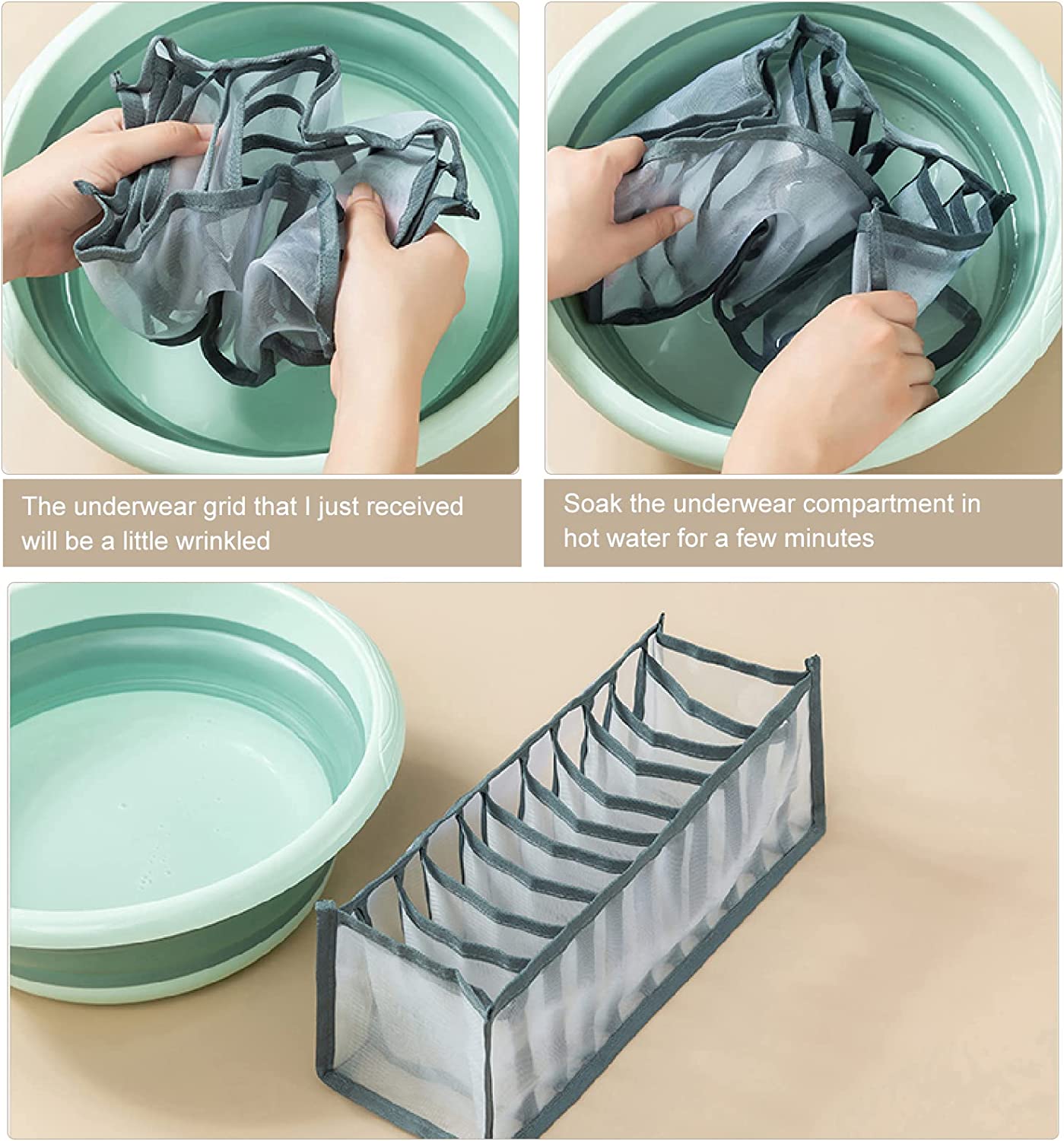 The underwear grid that I just received will be a little wrinkled

Soak the underwear compartment in hot water for a few minutes